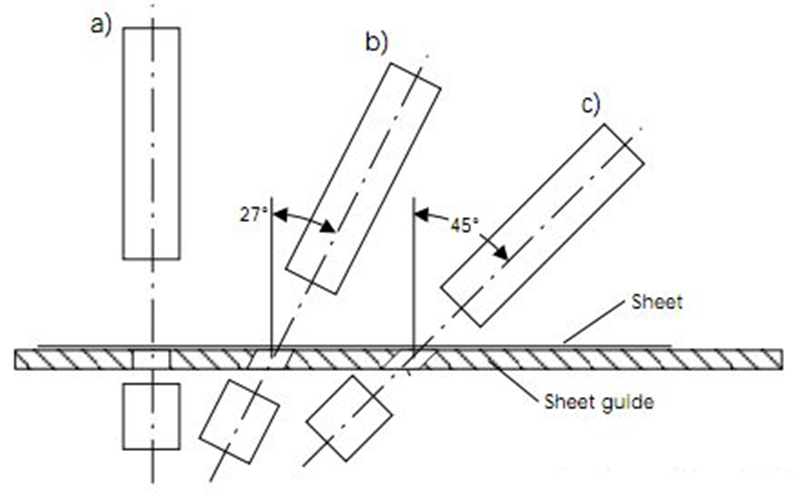 a)

b)

c)

27°

45°

Sheet

Sheet guide